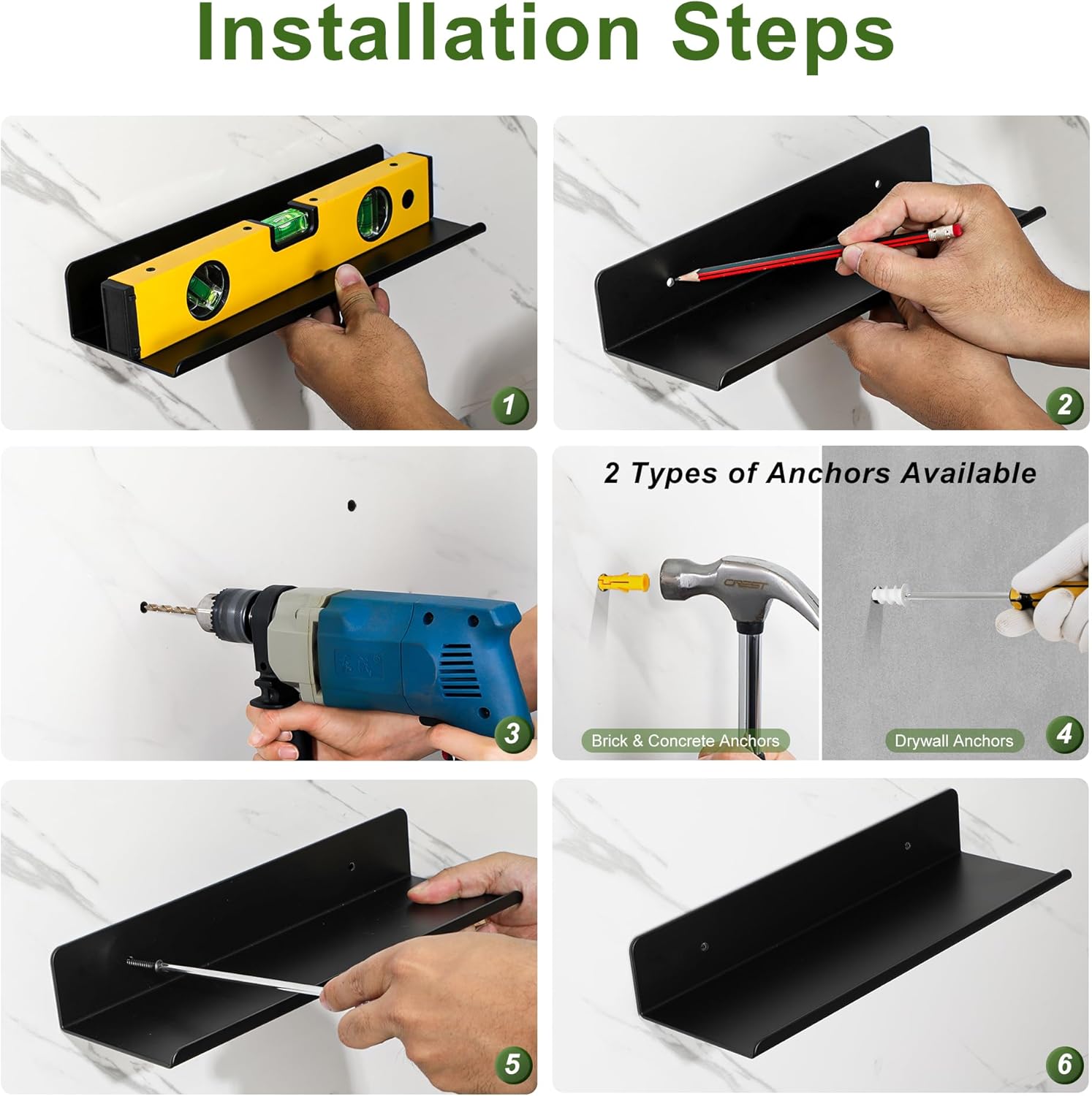 Installation Steps

1

2

3

2 Types of Anchors Available

CREST

Brick & Concrete Anchors

Drywall Anchors

4

5

6