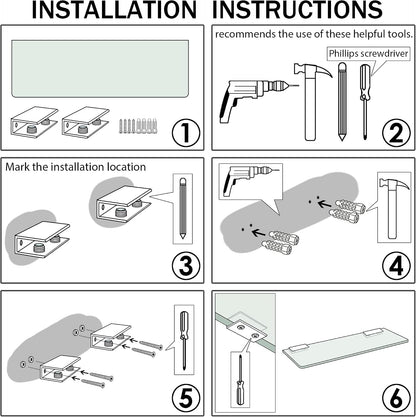 INSTALLATION INSTRUCTIONS

1

recommends the use of these helpful tools.

Phillips screwdriver

2

Mark the installation location

3

4

5

6