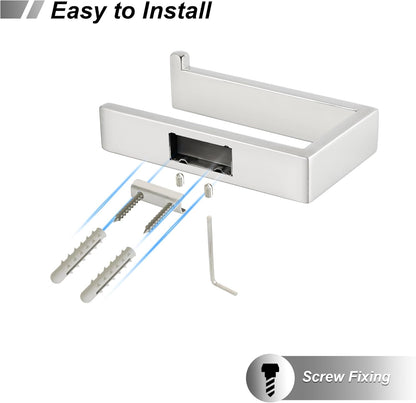 Easy to Install

Screw Fixing