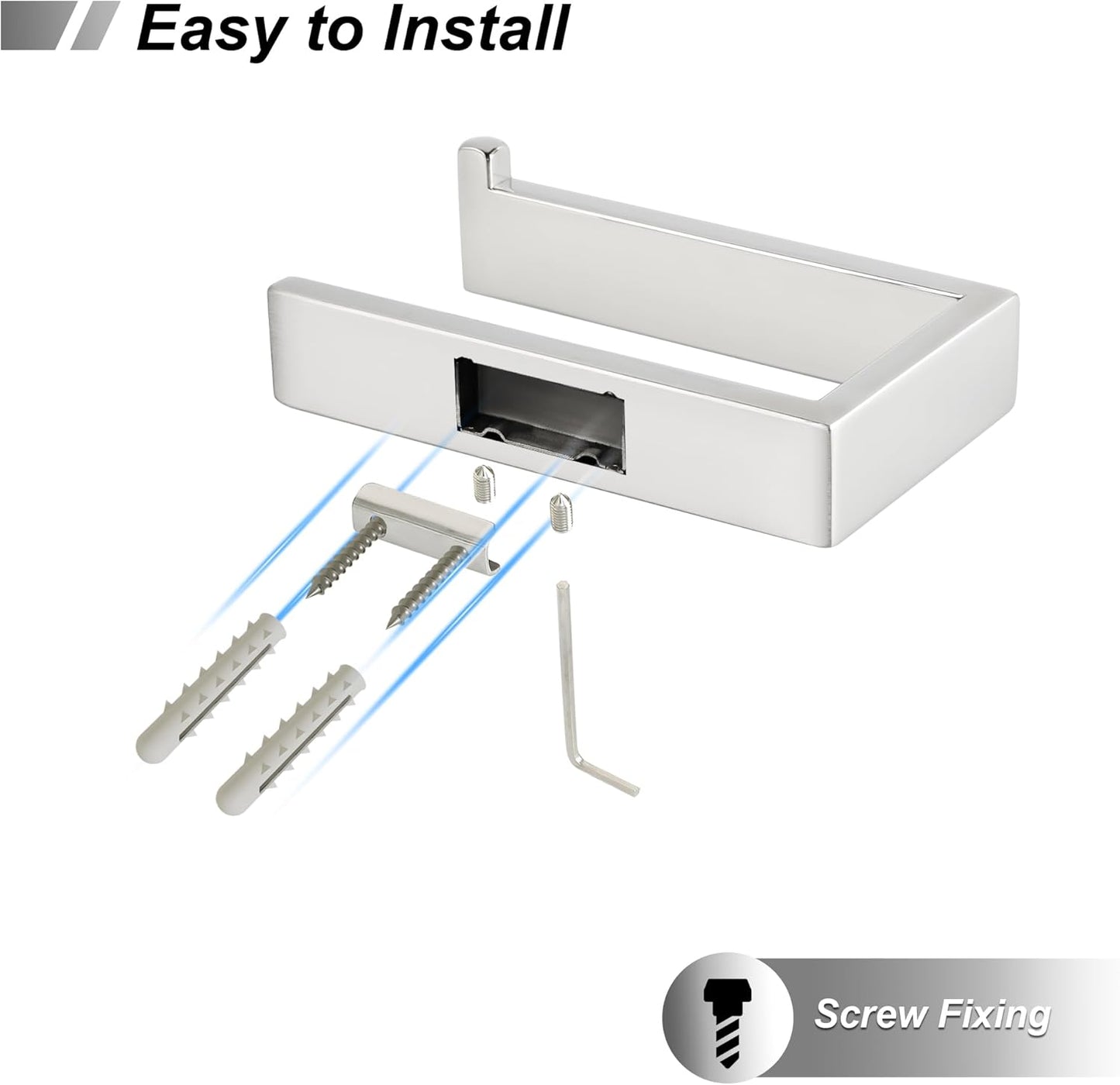 Easy to Install

Screw Fixing