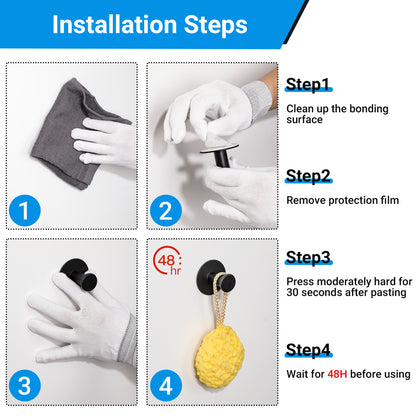 Installation Steps

1

2

3

48 hr

4

Step1

Clean up the bonding surface

Step2

Remove protection film

Step3

Press moderately hard for 30 seconds after pasting

Step4

Wait for 48H before using