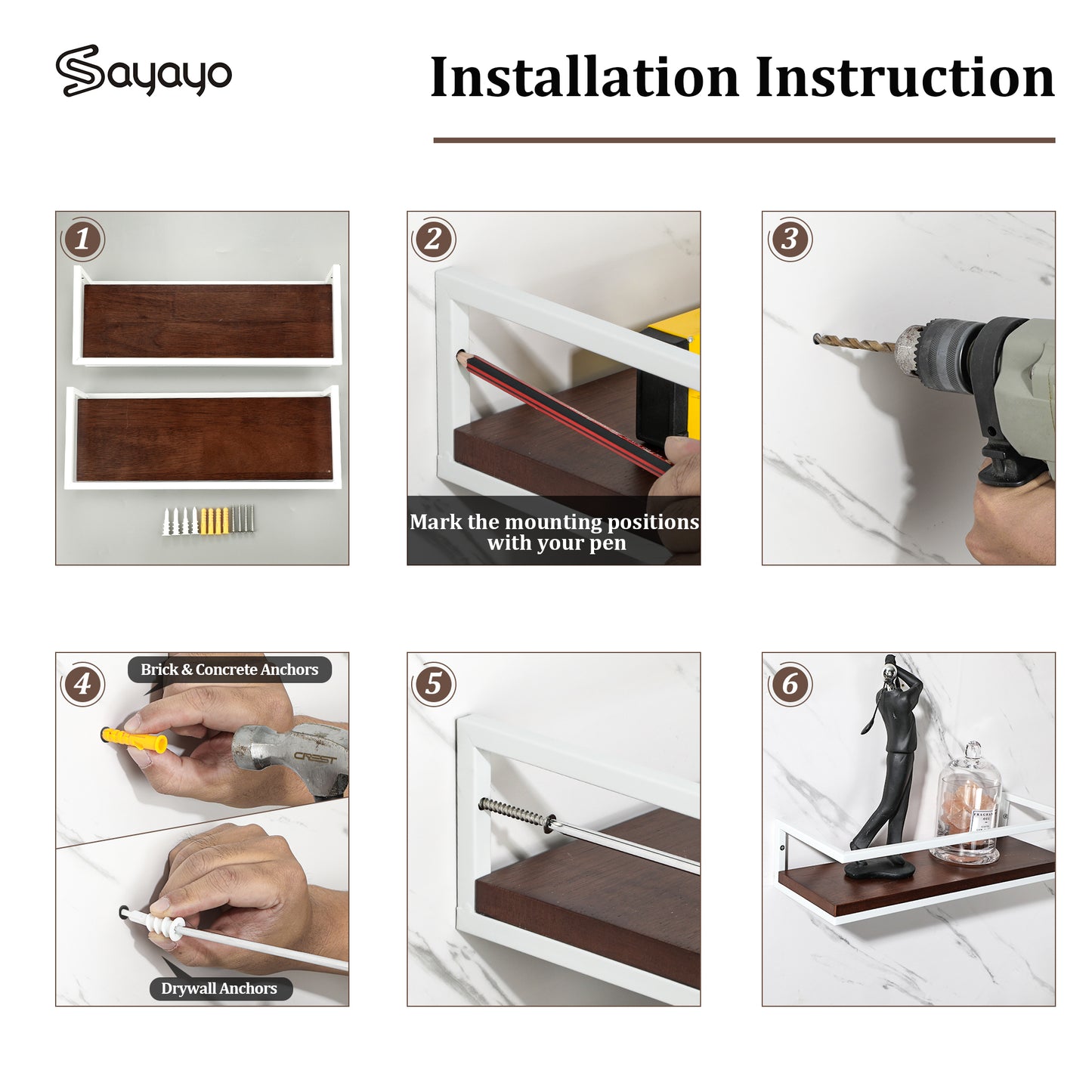 Sayayo

Installation Instruction

1

2

Mark the mounting positions with your pen

3

4

Brick & Concrete Anchors

CREST

Drywall Anchors

5

6