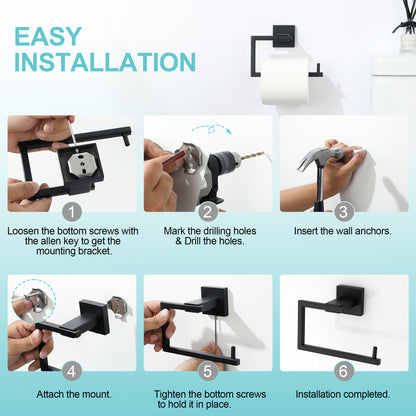 EASY
INSTALLATION

1
Loosen the bottom screws with the allen key to get the mounting bracket.

2
Mark the drilling holes & Drill the holes.

3
Insert the wall anchors.

4
Attach the mount.

5
Tighten the bottom screws to hold it in place.

6
Installation completed.