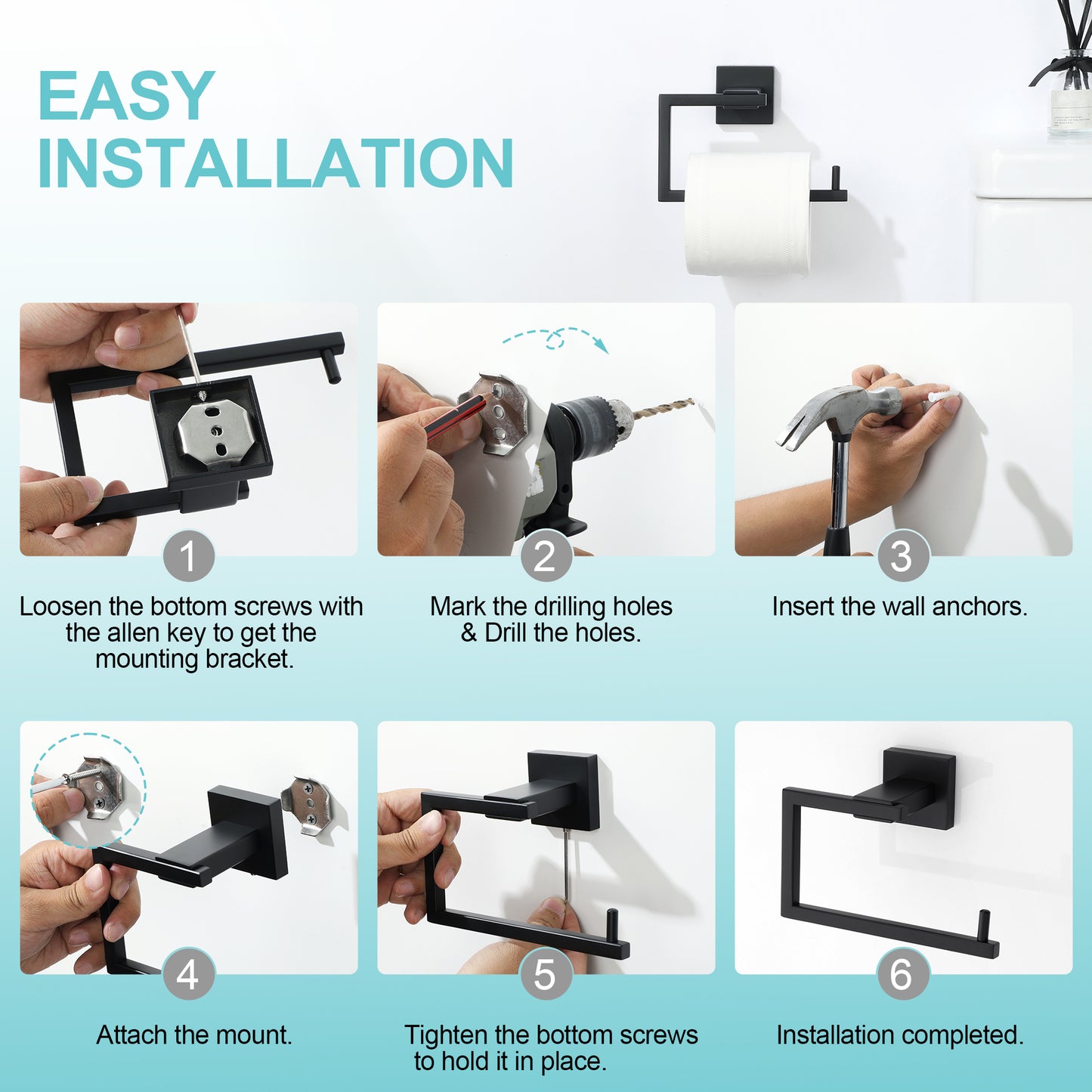 EASY INSTALLATION

1

Loosen the bottom screws with the allen key to get the mounting bracket.

2

Mark the drilling holes & Drill the holes.

3

Insert the wall anchors.

4

Attach the mount.

5

Tighten the bottom screws to hold it in place.

6

Installation completed.