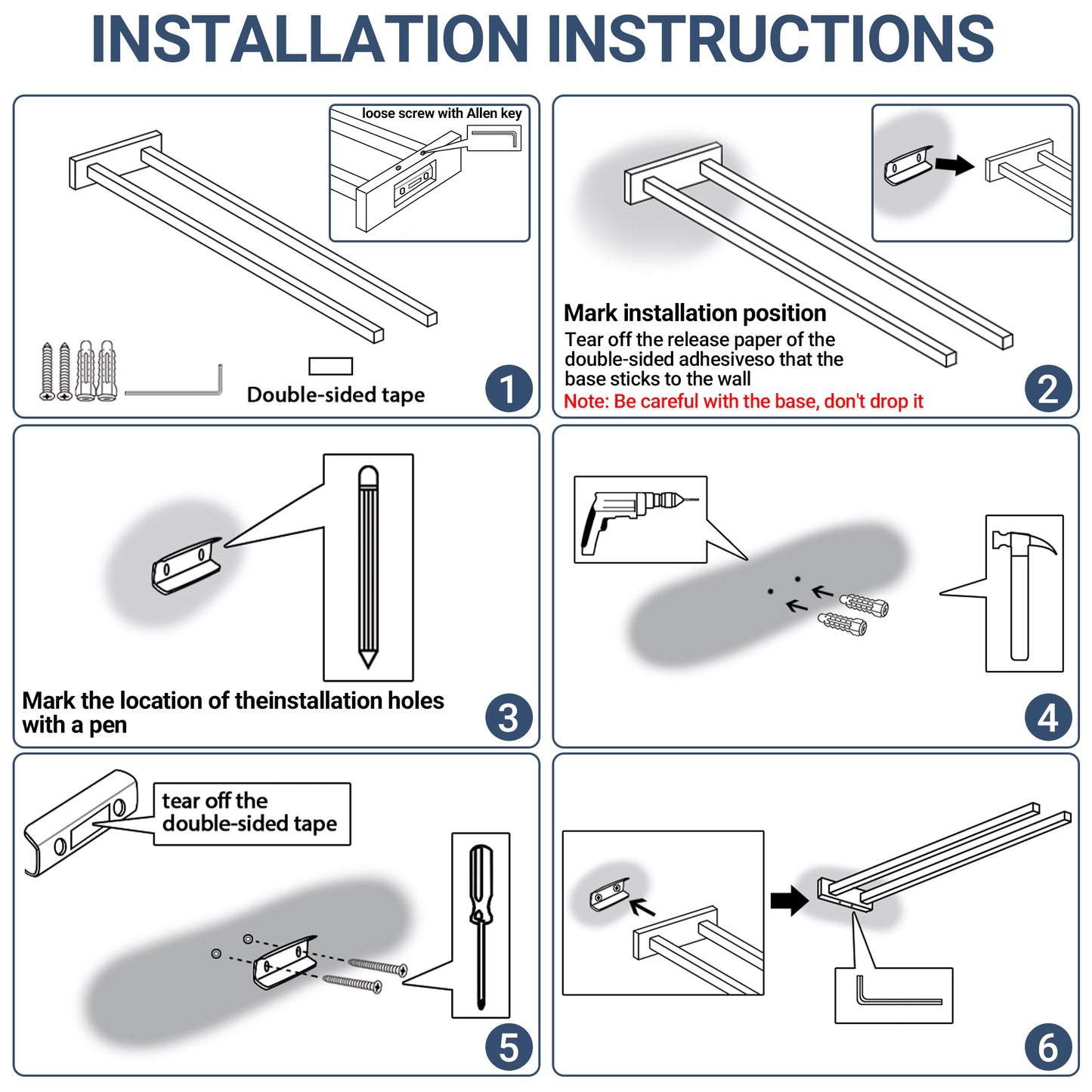 INSTALLATION INSTRUCTIONS

loose screw with Allen key

Double-sided tape

1

Mark installation position
Tear off the release paper of the double-sided adhesiveso that the base sticks to the wall
Note: Be careful with the base, don't drop it

2

Mark the location of theinstallation holes with a pen

3

4

tear off the double-sided tape

5

6