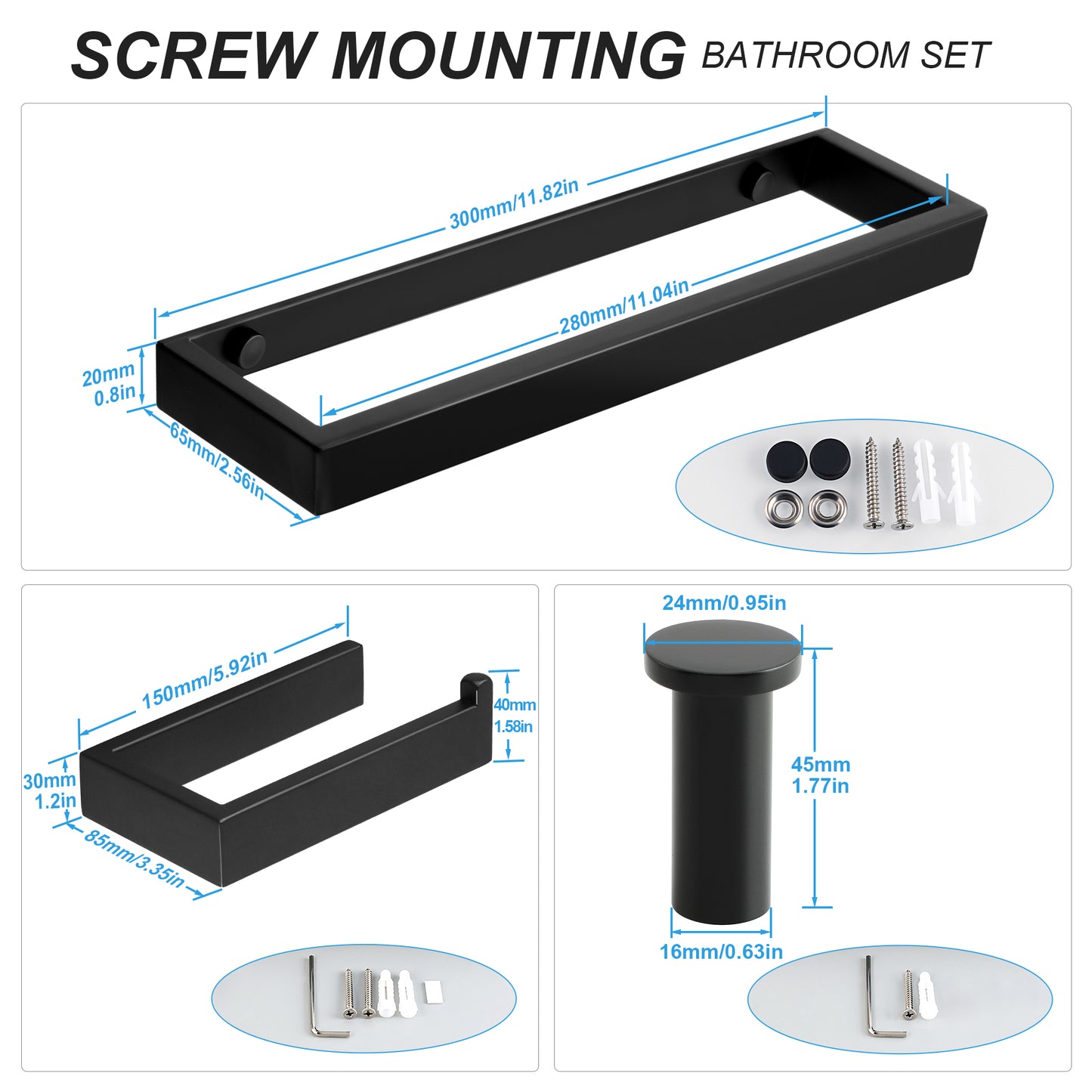 SCREW MOUNTING BATHROOM SET

300mm/11.82in

280mm/11.04in

20mm
0.8in

65mm/2.56in

150mm/5.92in

40mm
1.58in

30mm
1.2in

85mm/3.35in

24mm/0.95in

45mm
1.77in

16mm/0.63in