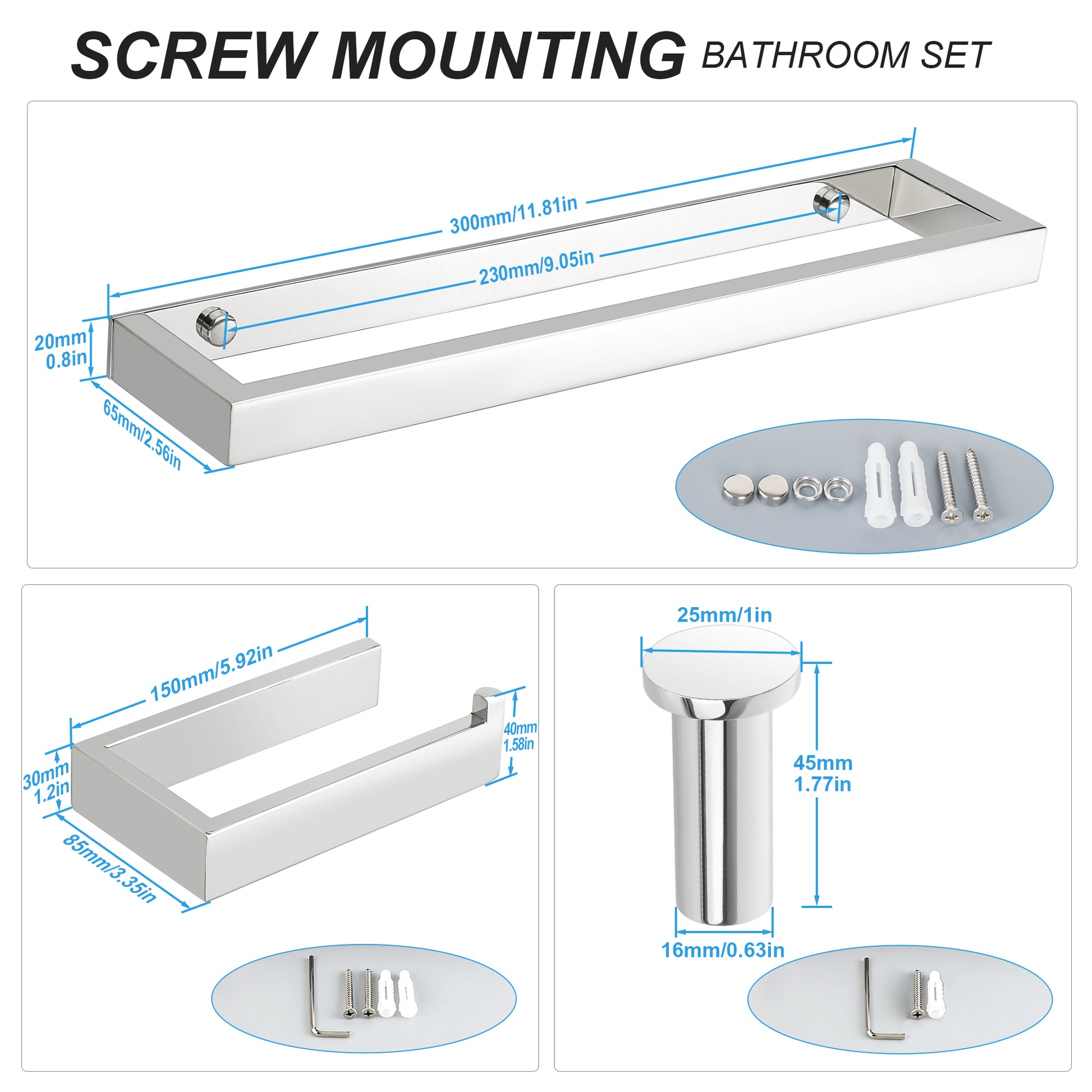 SCREW MOUNTING BATHROOM SET

300mm/11.81in

230mm/9.05in

20mm
0.8in

65mm/2.56in

150mm/5.92in

40mm
1.58in

30mm
1.2in

85mm/3.35in

25mm/1in

45mm
1.77in

16mm/0.63in