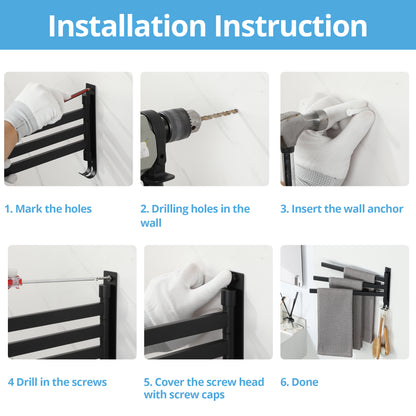 Installation Instruction

1. Mark the holes

2. Drilling holes in the wall

3. Insert the wall anchor

4 Drill in the screws

5. Cover the screw head with screw caps

6. Done