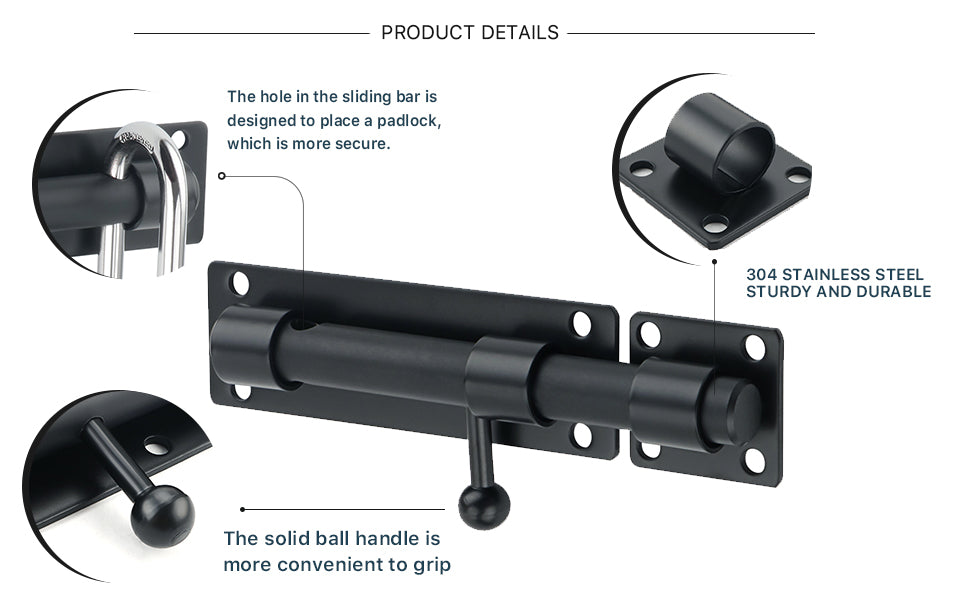 PRODUCT DETAILS

The hole in the sliding bar is designed to place a padlock, which is more secure.

304 STAINLESS STEEL STURDY AND DURABLE

The solid ball handle is more convenient to grip