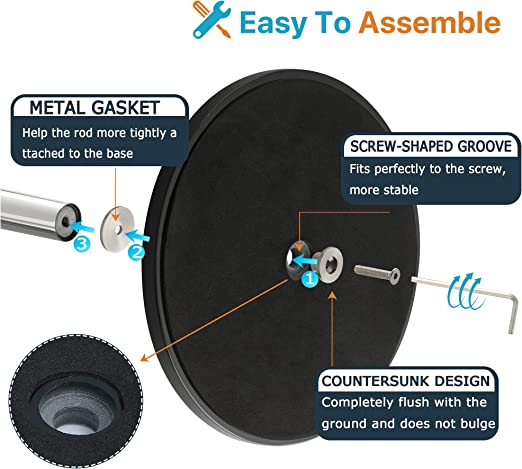 Easy To Assemble

METAL GASKET
Help the rod more tightly a ttached to the base

SCREW-SHAPED GROOVE
Fits perfectly to the screw, more stable

3

2

1

COUNTERSUNK DESIGN
Completely flush with the ground and does not bulge