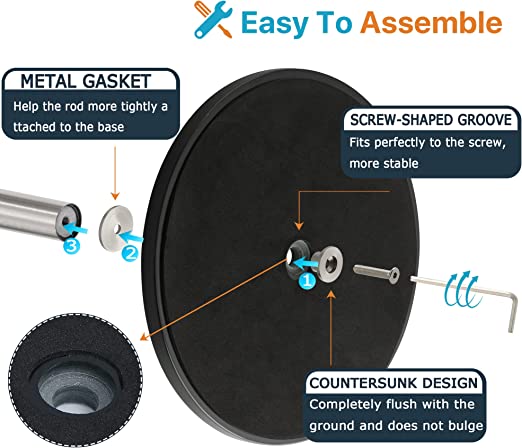 Easy To Assemble

METAL GASKET
Help the rod more tightly a ttached to the base

SCREW-SHAPED GROOVE
Fits perfectly to the screw, more stable

3

2

1

COUNTERSUNK DESIGN
Completely flush with the ground and does not bulge