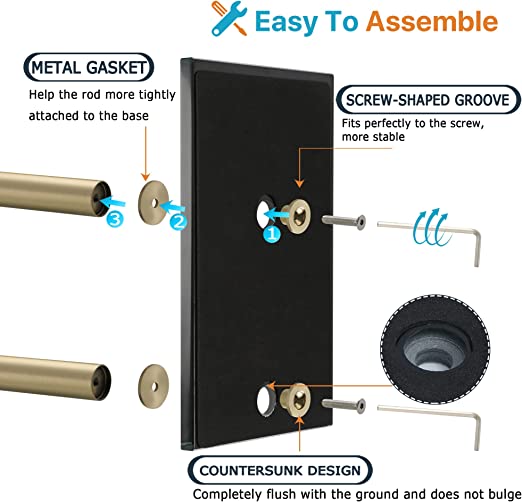 Easy To Assemble

METAL GASKET

Help the rod more tightly attached to the base

SCREW-SHAPED GROOVE

Fits perfectly to the screw, more stable

3

2

1

COUNTERSUNK DESIGN

Completely flush with the ground and does not bulge