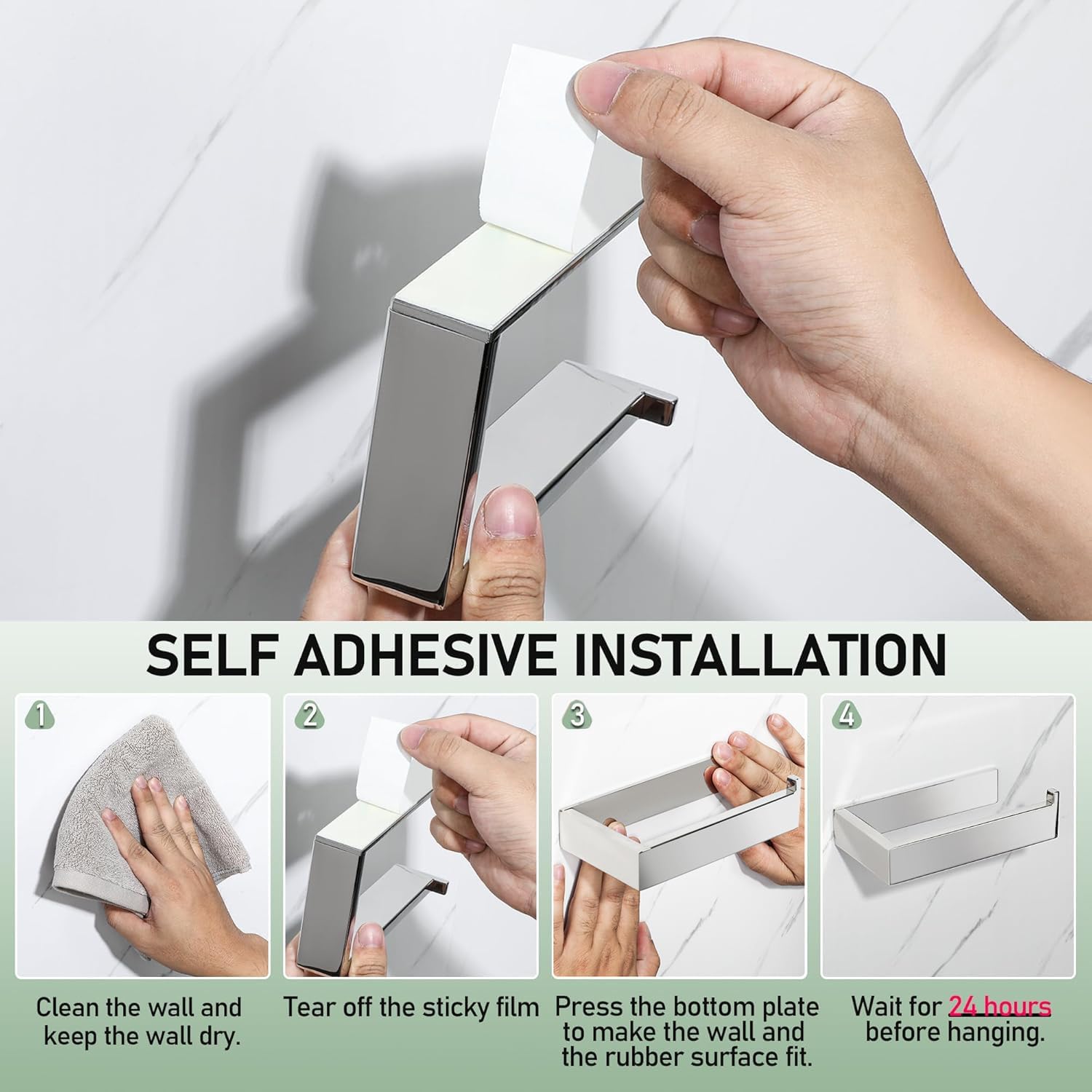 SELF ADHESIVE INSTALLATION

1

2

3

4

Clean the wall and keep the wall dry.

Tear off the sticky film

Press the bottom plate to make the wall and the rubber surface fit.

Wait for 24 hours before hanging.